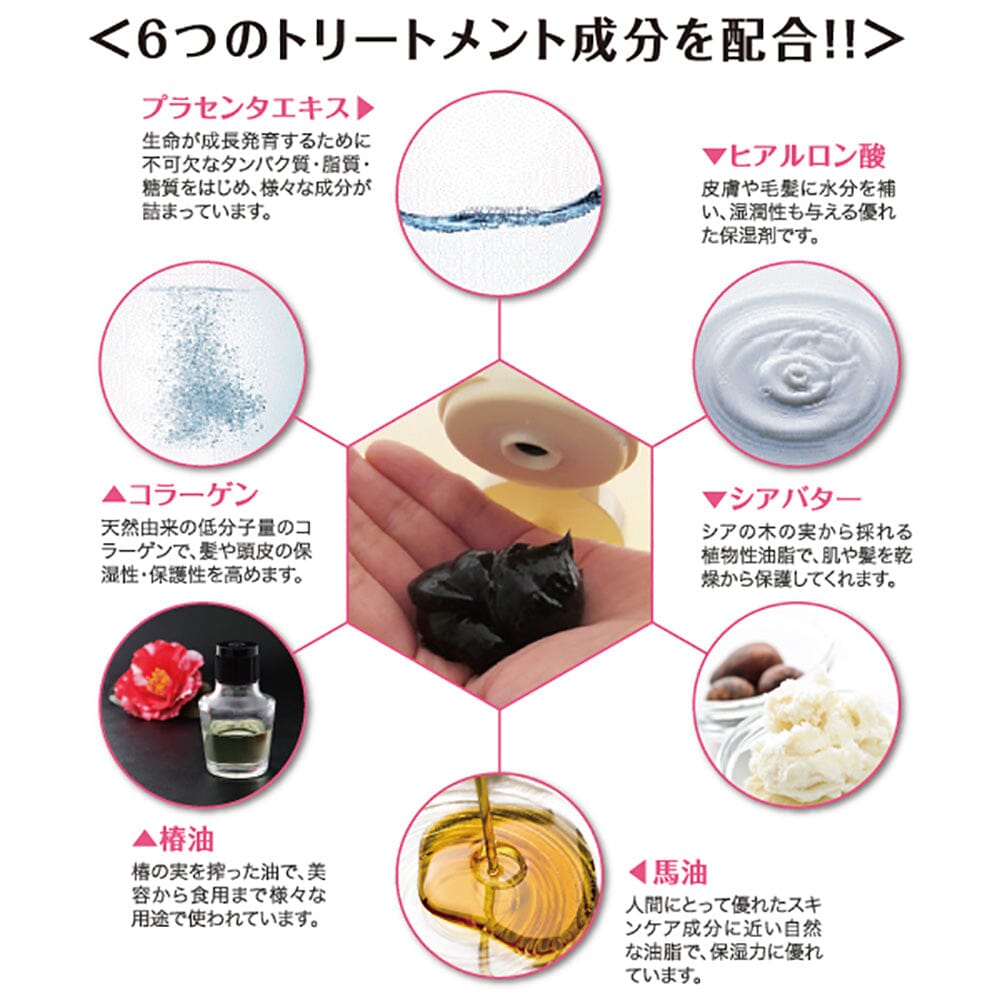 ＜6つのトリートメント成分を配合!!＞

プラセンタエキス▶
生命が成長発育するために不可欠なタンパク質・脂質・糖質をはじめ、様々な成分が詰まっています。

▼ヒアルロン酸
皮膚や毛髪に水分を補い、湿潤性も与える優れた保湿剤です。

▲コラーゲン
天然由来の低分子量のコラーゲンで、髪や頭皮の保湿性・保護性を高めます。

▼シアバター
シアの木の実から採れる植物性油脂で、肌や髪を乾燥から保護してくれます。

▲椿油
椿の実を搾った油で、美容から食用まで様々な用途で使われています。

◀馬油
人間にとって優れたスキンケア成分に近い自然な油脂で、保湿力に優れています。