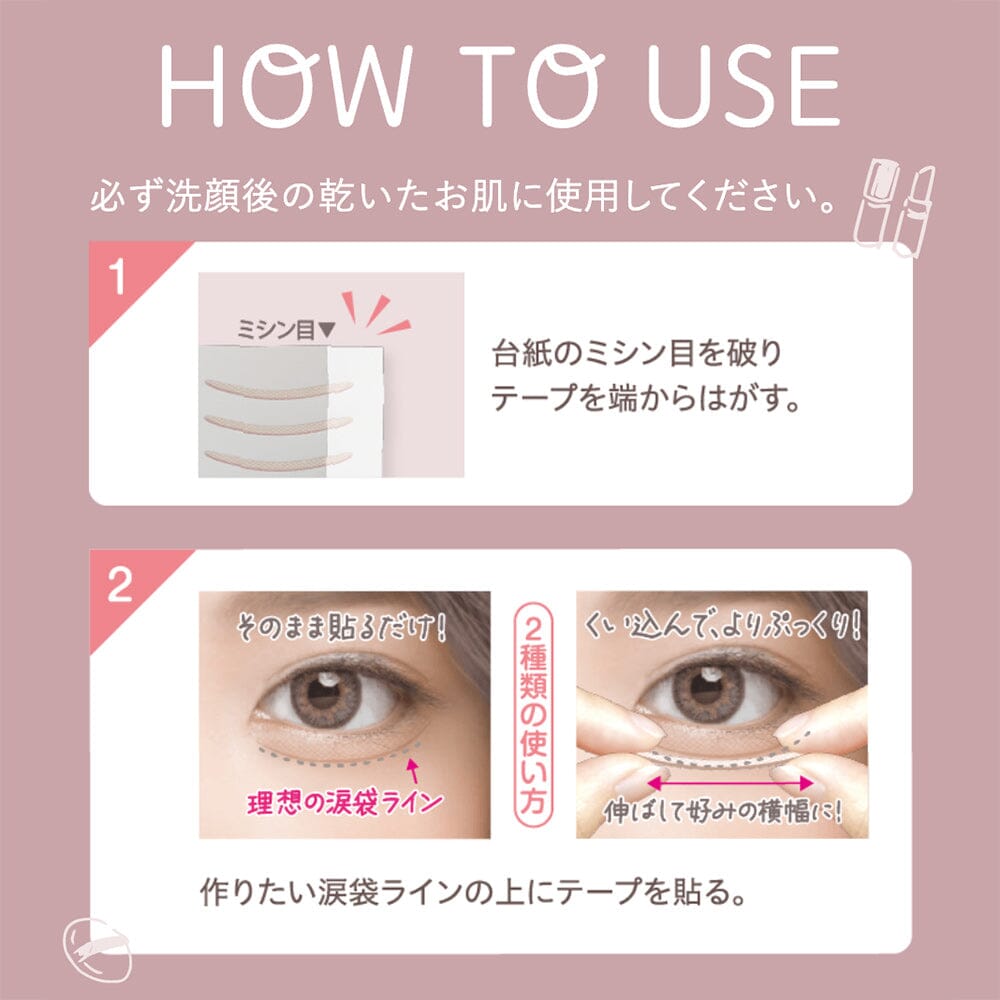 HOW TO USE

必ず洗顔後の乾いたお肌に使用してください。

1

ミシン目▼

台紙のミシン目を破りテープを端からはがす。

2

そのまま貼るだけ!

理想の涙袋ライン

2種類の使い方

くい込んで、よりぷっくり!

伸ばして好みの横幅に!

作りたい涙袋ラインの上にテープを貼る。