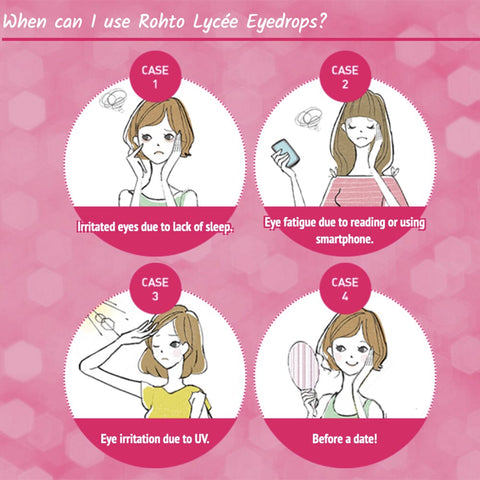 When can I use Rohto Lycée Eyedrops?

CASE 1

Irritated eyes due to lack of sleep.

CASE 2

Eye fatigue due to reading or using smartphone.

CASE 3

Eye irritation due to UV.

CASE 4

Before a date!