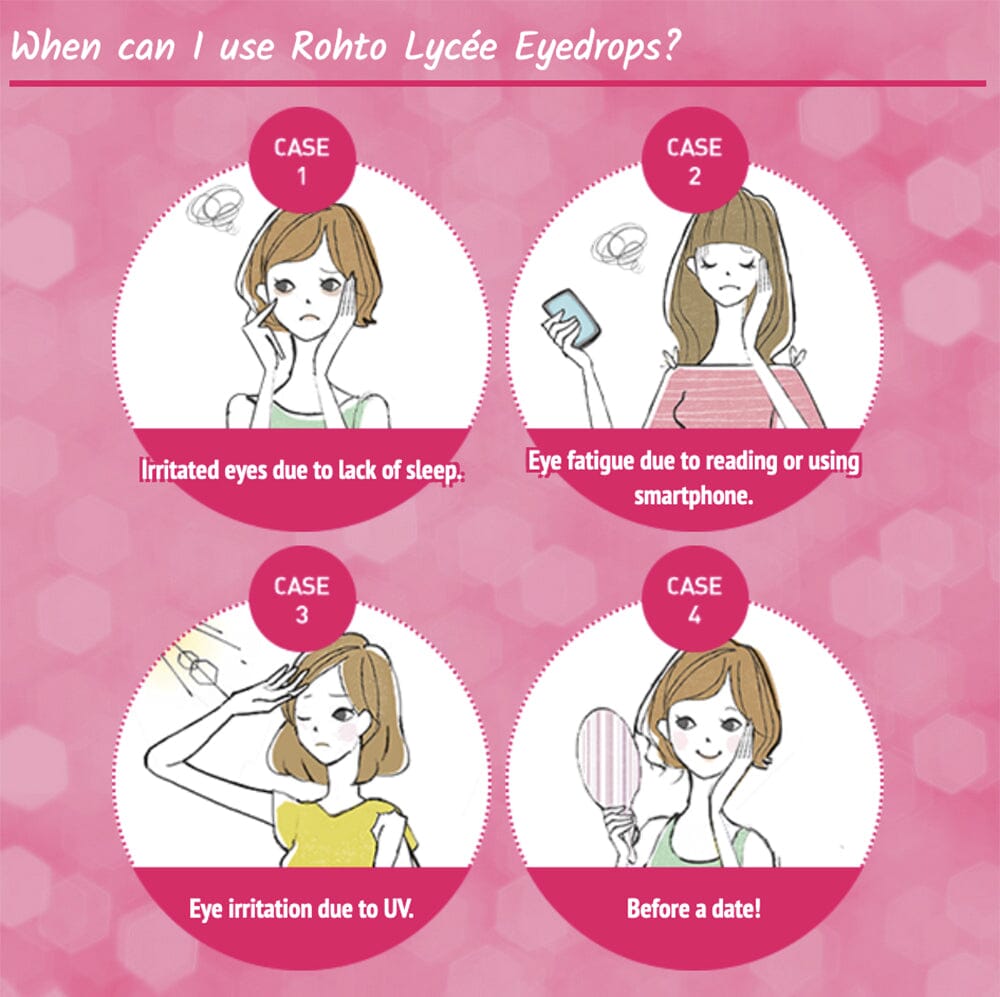 When can I use Rohto Lycée Eyedrops?

CASE 1

Irritated eyes due to lack of sleep.

CASE 2

Eye fatigue due to reading or using smartphone.

CASE 3

Eye irritation due to UV.

CASE 4

Before a date!