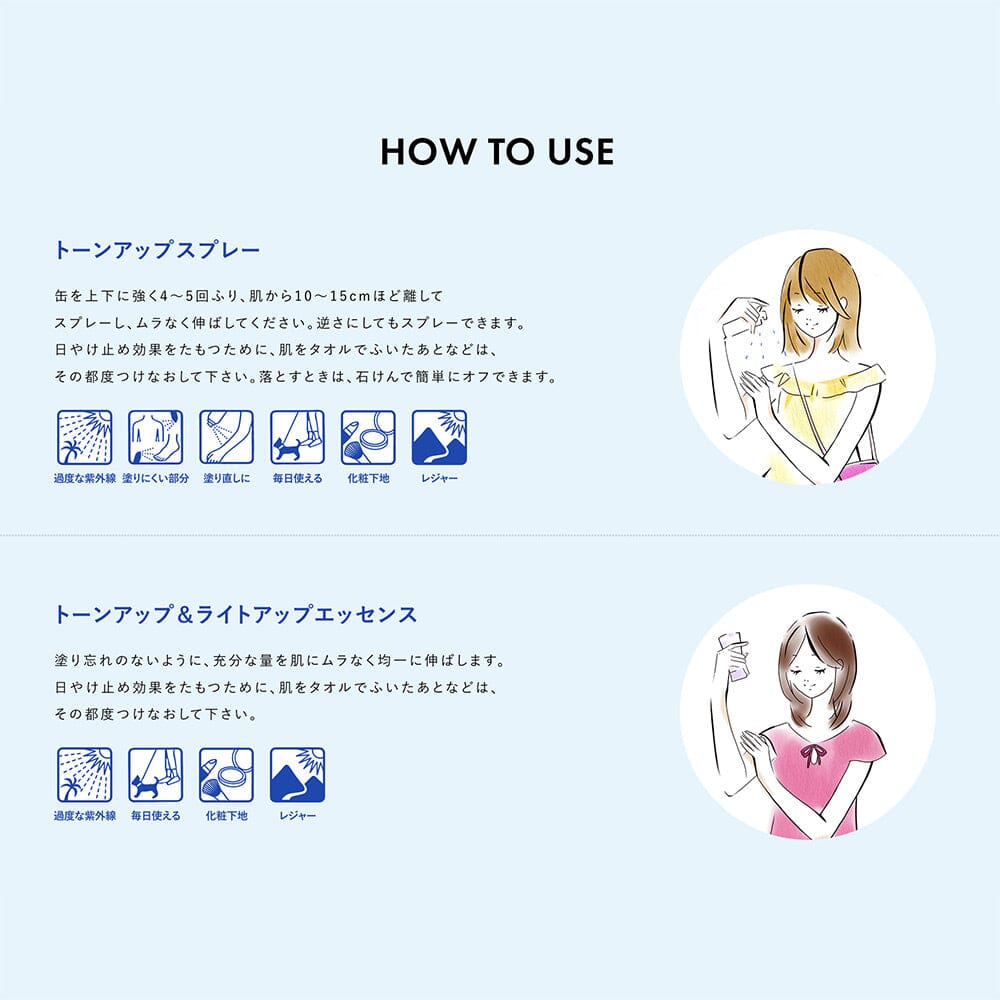 HOW TO USE

トーンアップスプレー

缶を上下に強く4〜5回ふり、肌から10〜15cmほど離してスプレーし、ムラなく伸ばしてください。逆さにしてもスプレーできます。日やけ止め効果をたもつために、肌をタオルでふいたあとなどは、その都度つけなおして下さい。落とすときは、石けんで簡単にオフできます。

過度な紫外線　塗りにくい部分　塗り直しに　毎日使える　化粧下地　レジャー

トーンアップ＆ライトアップエッセンス

塗り忘れのないように、充分な量を肌にムラなく均一に伸ばします。日やけ止め効果をたもつために、肌をタオルでふいたあとなどは、その都度つけなおして下さい。

過度な紫外線　毎日使える　化粧下地　レジャー