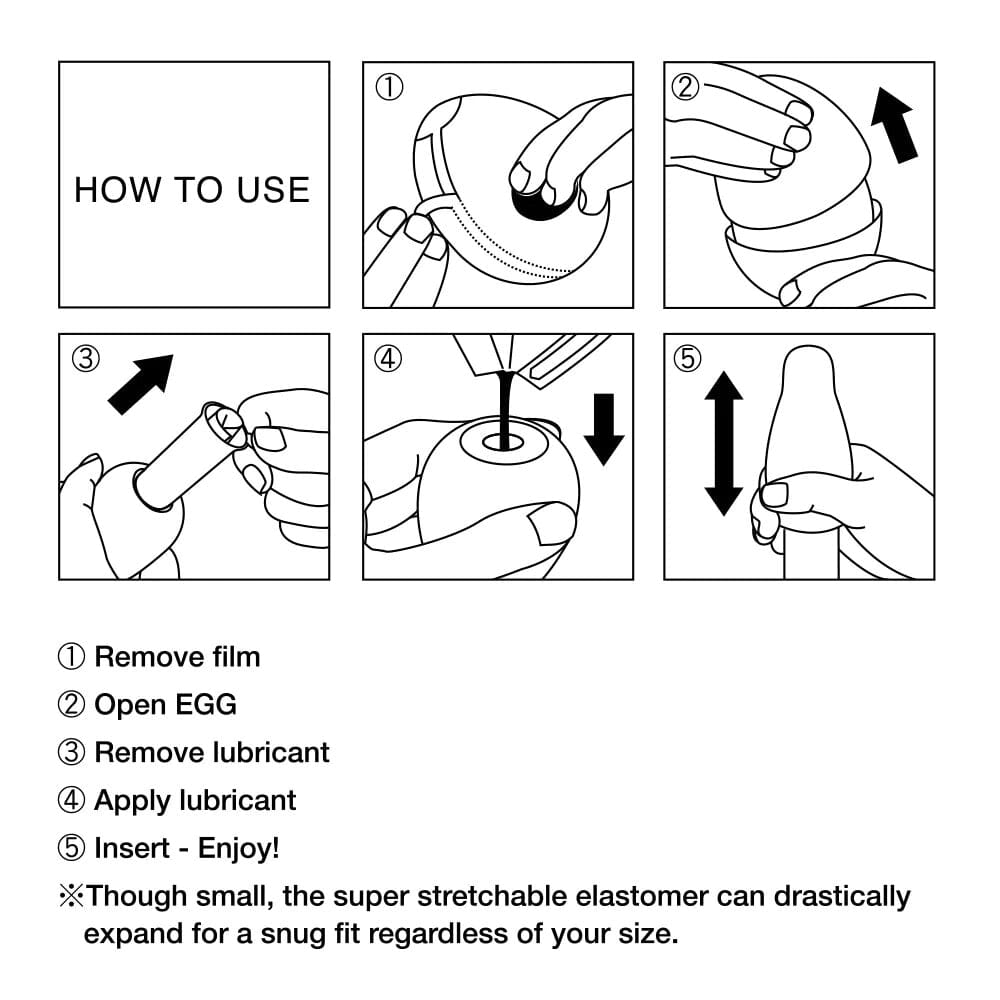 HOW TO USE

①

②

③

④

⑤

① Remove film

② Open EGG

③ Remove lubricant

④ Apply lubricant

⑤ Insert - Enjoy!

※Though small, the super stretchable elastomer can drastically expand for a snug fit regardless of your size.