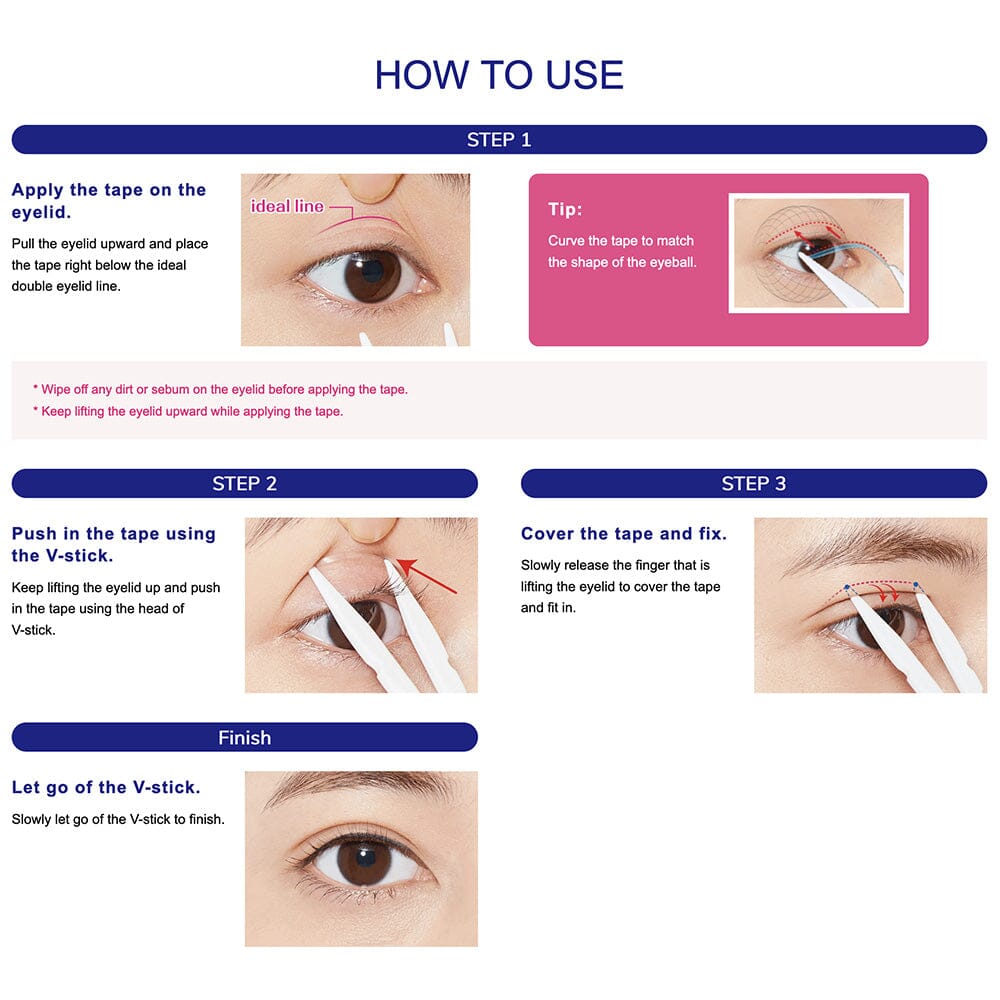 HOW TO USE

STEP 1

Apply the tape on the eyelid.

Pull the eyelid upward and place the tape right below the ideal double eyelid line.

ideal line

Tip:

Curve the tape to match the shape of the eyeball.

* Wipe off any dirt or sebum on the eyelid before applying the tape.
* Keep lifting the eyelid upward while applying the tape.

STEP 2

Push in the tape using the V-stick.

Keep lifting the eyelid up and push in the tape using the head of V-stick.

STEP 3

Cover the tape and fix.

Slowly release the finger that is lifting the eyelid to cover the tape and fit in.

Finish

Let go of the V-stick.

Slowly let go of the V-stick to finish.