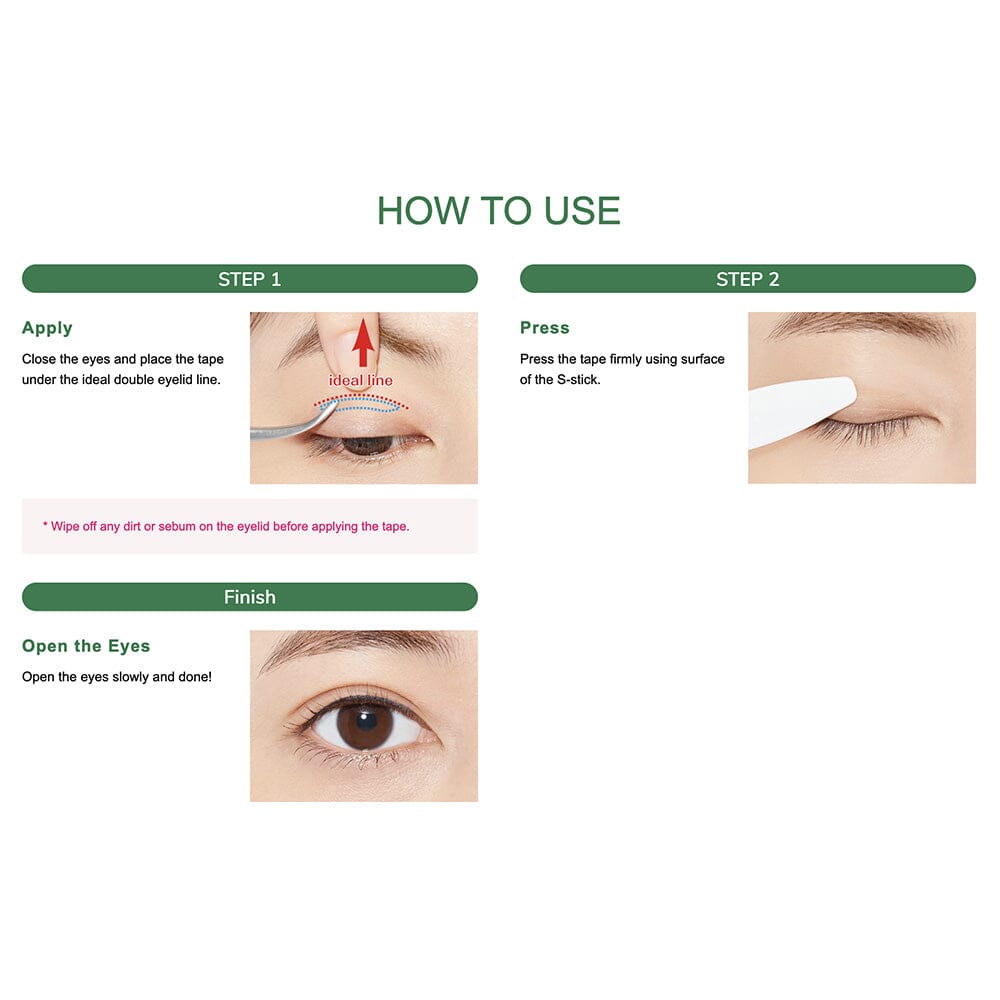 HOW TO USE

STEP 1

Apply

Close the eyes and place the tape under the ideal double eyelid line.

ideal line

* Wipe off any dirt or sebum on the eyelid before applying the tape.

STEP 2

Press

Press the tape firmly using surface of the S-stick.

Finish

Open the Eyes

Open the eyes slowly and done!