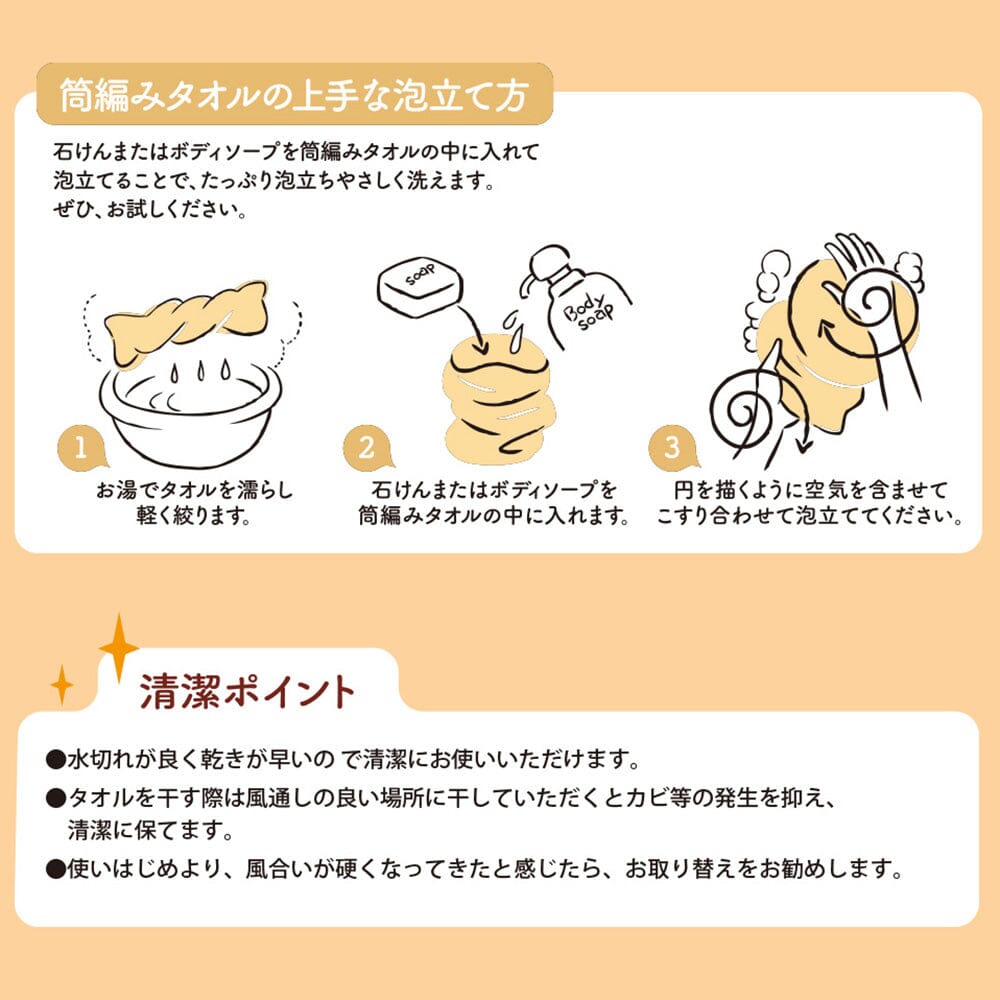 筒編みタオルの上手な泡立て方

石けんまたはボディソープを筒編みタオルの中に入れて泡立てることで、たっぷり泡立ちやさしく洗えます。ぜひ、お試しください。

soap

Body soap

1
お湯でタオルを濡らし軽く絞ります。

2
石けんまたはボディソープを筒編みタオルの中に入れます。

3
円を描くように空気を含ませてこすり合わせて泡立ててください。

清潔ポイント

●水切れが良く乾きが早いの で清潔にお使いいただけます。
●タオルを干す際は風通しの良い場所に干していただくとカビ等の発生を抑え、清潔に保てます。
●使いはじめより、風合いが硬くなってきたと感じたら、お取り替えをお勧めします。